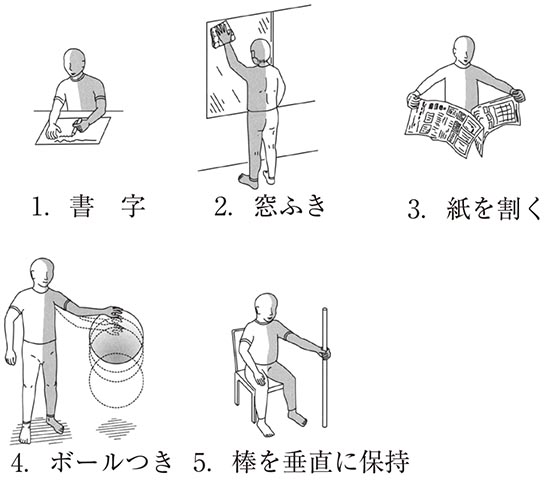 1. 書　字

2. 窓ふき

3. 紙を割く

4. ボールつき

5. 棒を垂直に保持