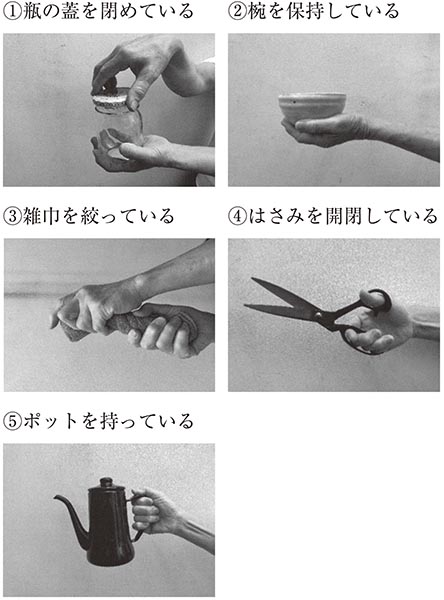 ①瓶の蓋を閉めている

②椀を保持している

③雑巾を絞っている

④はさみを開閉している

⑤ポットを持っている