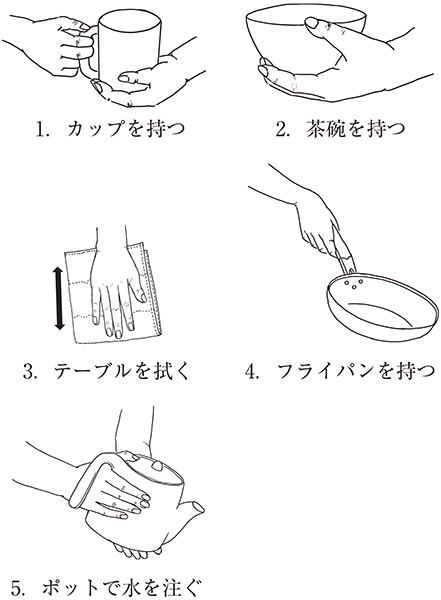 1. カップを持つ

2. 茶碗を持つ

3. テーブルを拭く

4. フライパンを持つ

5. ポットで水を注ぐ