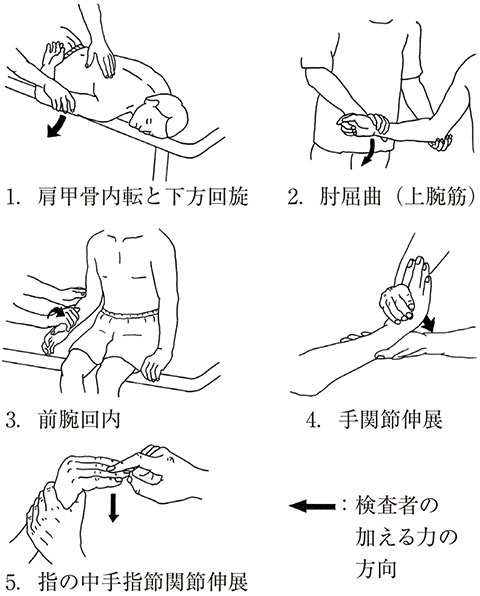 1. 肩甲骨内転と下方回旋

2. 肘屈曲（上腕筋）

3. 前腕回内

4. 手関節伸展

5. 指の中手指節関節伸展

：検査者の加える力の方向