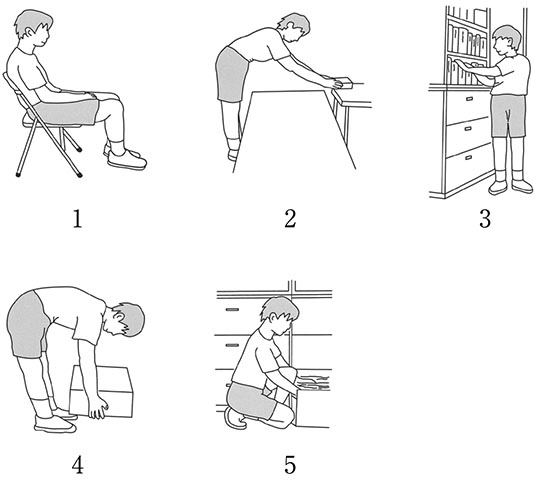 1

2

3

4

5