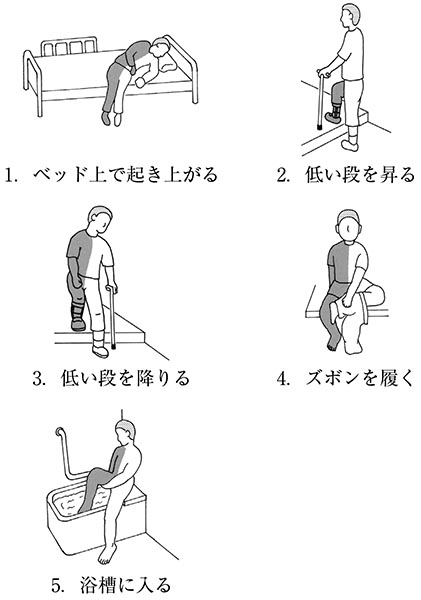 1. ベッド上で起き上がる

2. 低い段を昇る

3. 低い段を降りる

4. ズボンを履く

5. 浴槽に入る