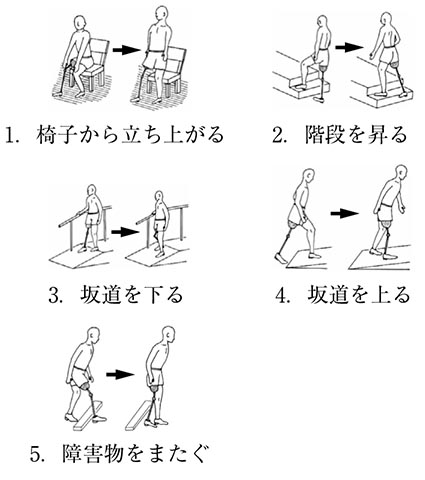 1. 椅子から立ち上がる

2. 階段を昇る

3. 坂道を下る

4. 坂道を上る

5. 障害物をまたぐ