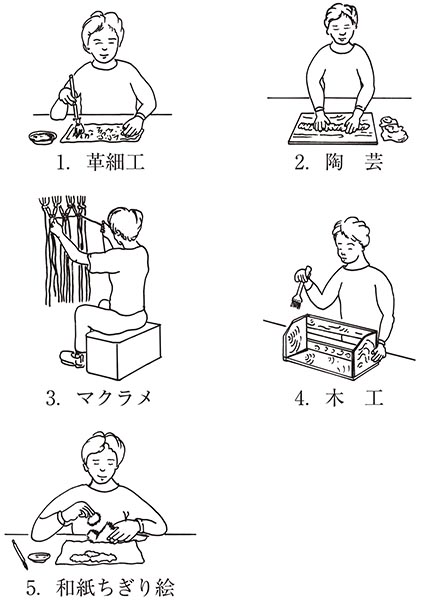 1. 革細工

2. 陶　芸

3. マクラメ

4. 木　工

5. 和紙ちぎり絵