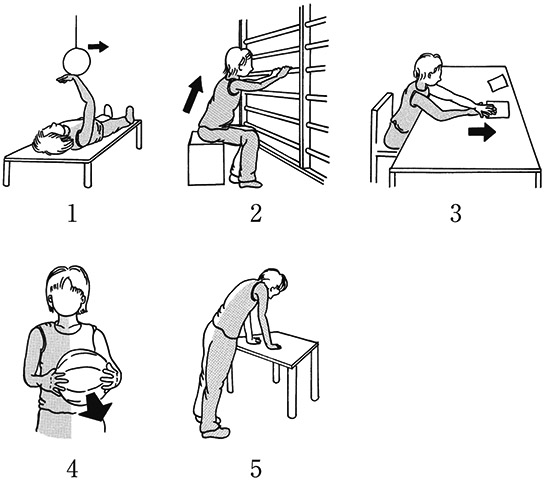 1

2

3

4

5