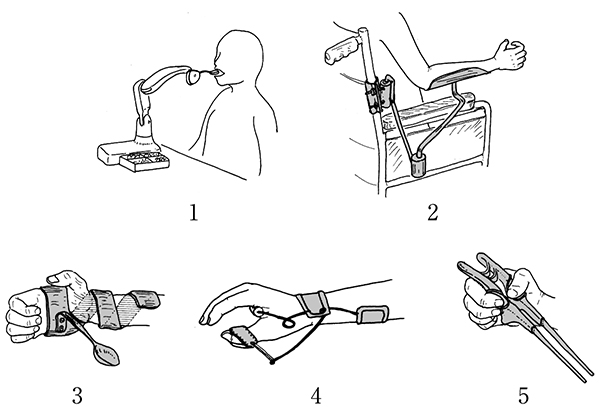 1

2

3

4

5