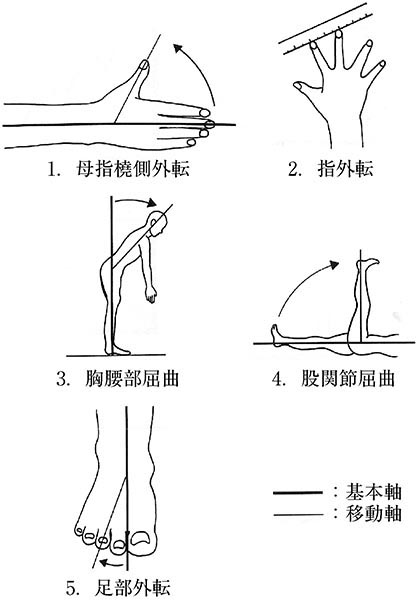 1. 母指橈側外転

2. 指外転

3. 胸腰部屈曲

4. 股関節屈曲

5. 足部外転

：基本軸
：移動軸