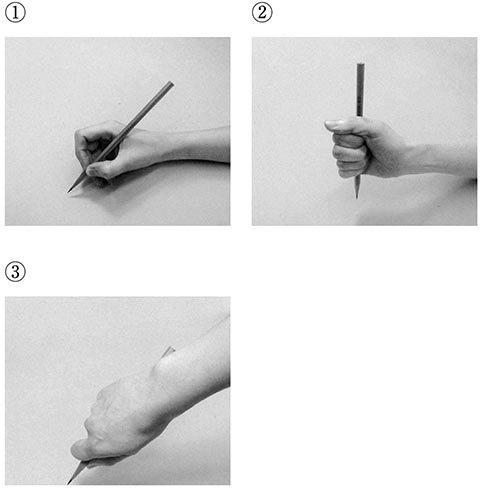 ①

②

③