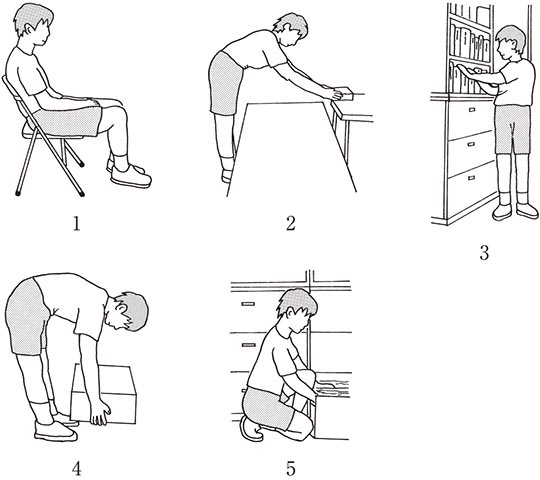 1

2

3

4

5