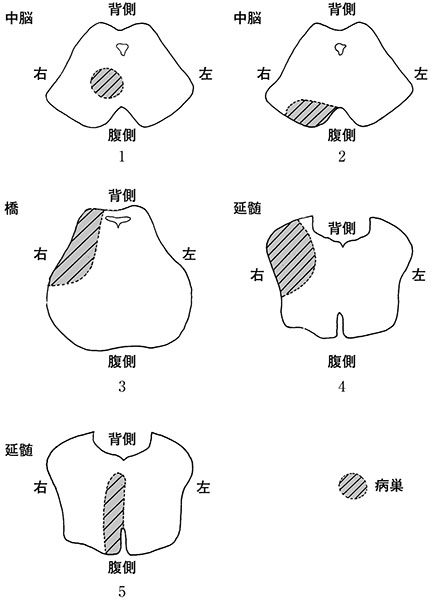 中脳
背側
右
左
腹側
1

中脳
背側
右
左
腹側
2

橋
背側
右
左
腹側
3

延髄
背側
右
左
腹側
4

延髄
背側
右
左
腹側
5

病巣