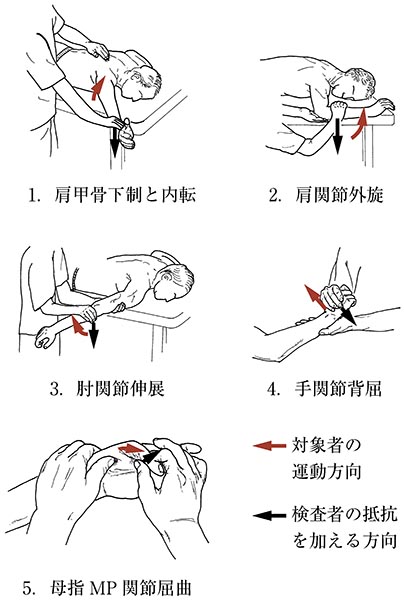 1. 肩甲骨下制と内転

2. 肩関節外旋

3. 肘関節伸展

4. 手関節背屈

対象者の運動方向

検査者の抵抗を加える方向

5. 母指 MP 関節屈曲