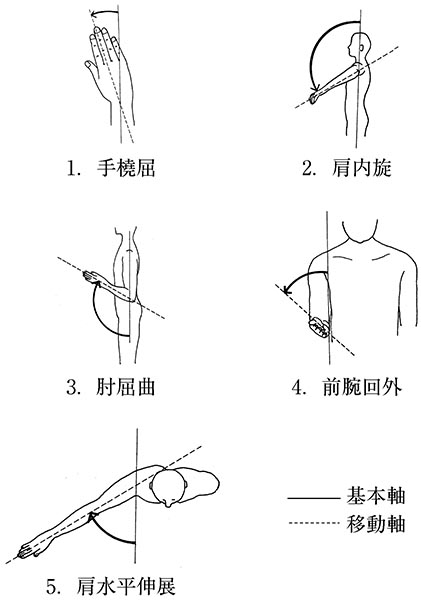 1. 手橈屈

2. 肩内旋

3. 肘屈曲

4. 前腕回外

5. 肩水平伸展

基本軸
移動軸