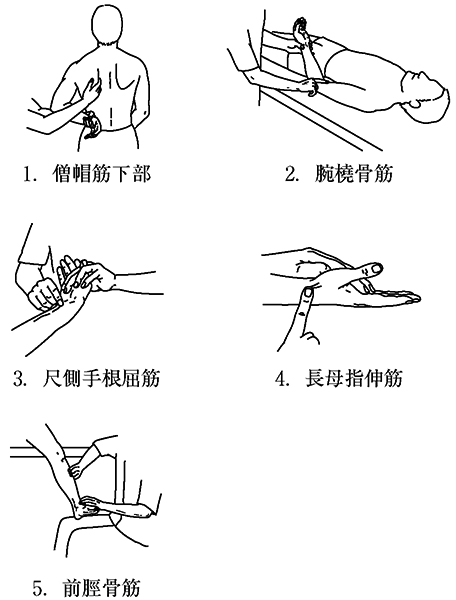 1. 僧帽筋下部

2. 腕橈骨筋

3. 尺側手根屈筋

4. 長母指伸筋

5. 前脛骨筋