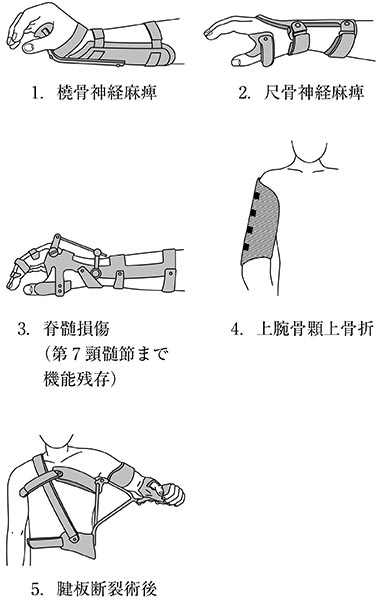 1. 橈骨神経麻痺

2. 尺骨神経麻痺

3. 脊髄損傷
（第７頸髄節まで
機能残存）

4. 上腕骨顆上骨折

5. 腱板断裂術後