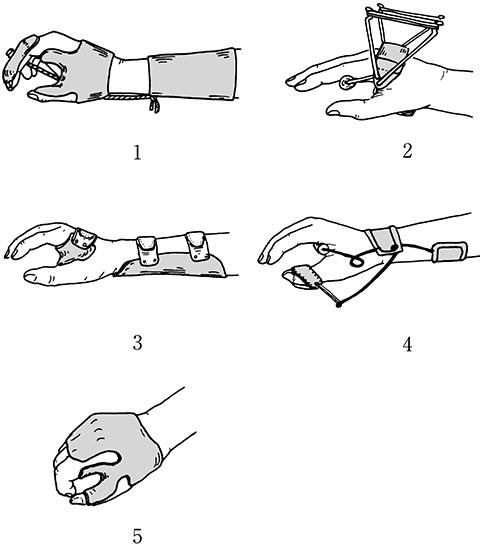 1

2

3

4

5