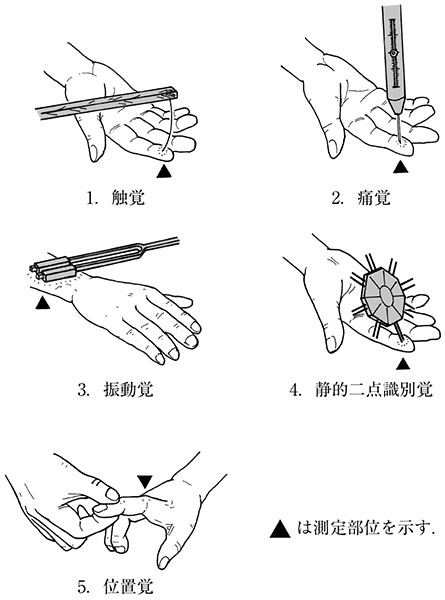 ▲

1. 触覚

▲

2. 痛覚

▲

3. 振動覚

▲

4. 静的二点識別覚

▼

5. 位置覚

▲は測定部位を示す.