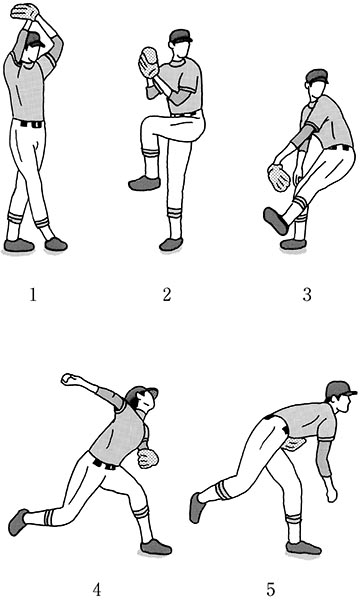 1

2

3

4

5