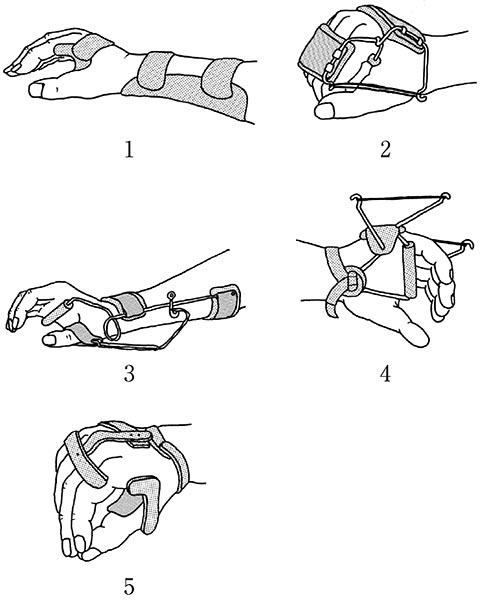 1

2

3

4

5