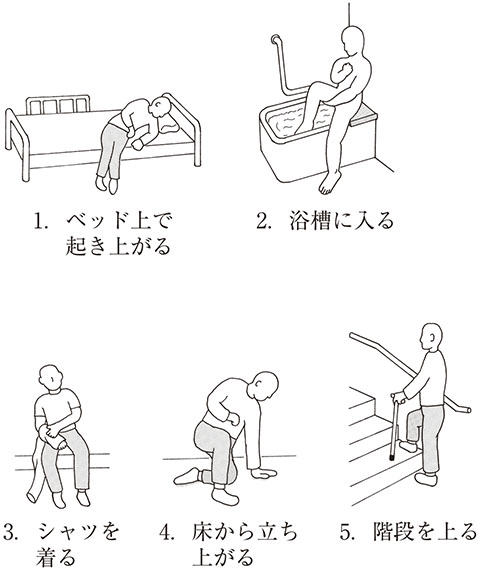 1. ベッド上で起き上がる

2. 浴槽に入る

3. シャツを着る

4. 床から立ち上がる

5. 階段を上る