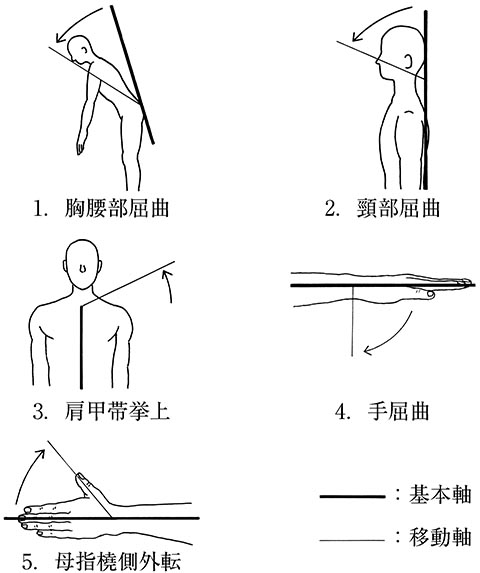 1. 胸腰部屈曲

2. 頸部屈曲

3. 肩甲帯挙上

4. 手屈曲

5. 母指橈側外転

：基本軸

：移動軸