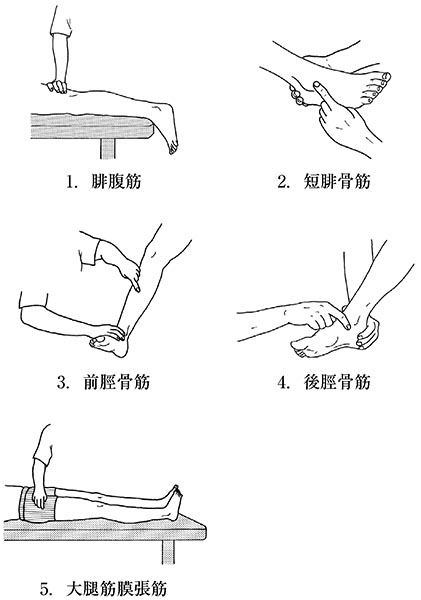 1. 腓腹筋

2. 短腓骨筋

3. 前脛骨筋

4. 後脛骨筋

5. 大腿筋膜張筋