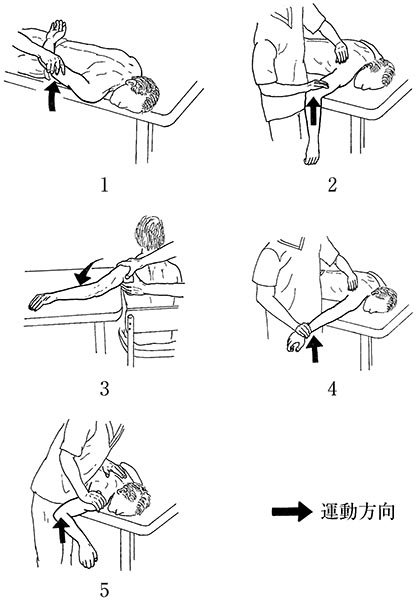 1

2

3

4

5

運動方向