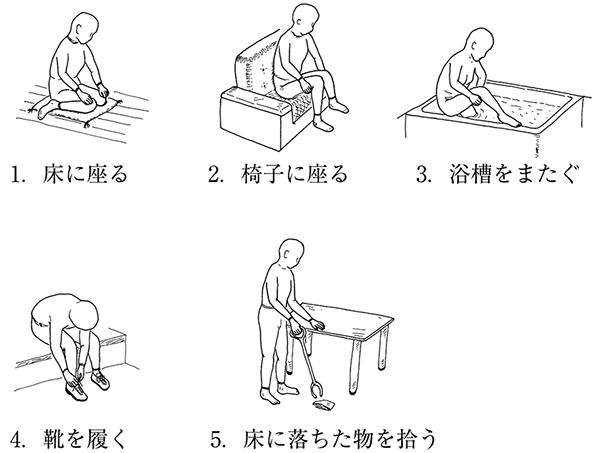 1. 床に座る

2. 椅子に座る

3. 浴槽をまたぐ

4. 靴を履く

5. 床に落ちた物を拾う