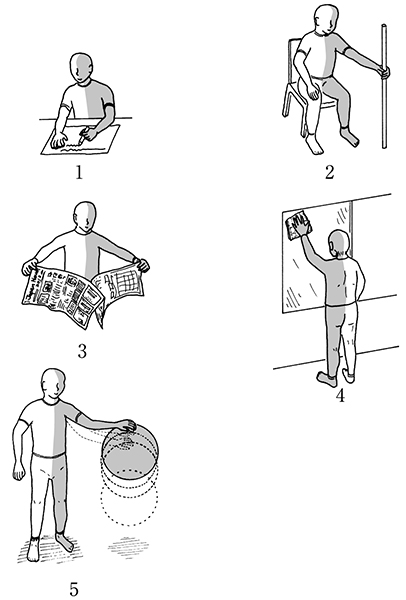 1

2

3

4

5