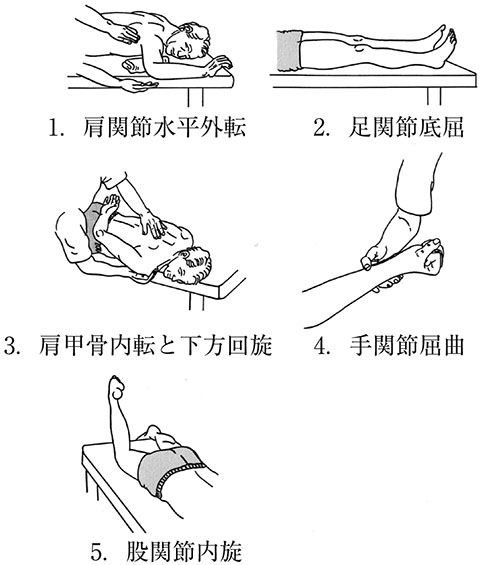 1. 肩関節水平外転

2. 足関節底屈

3. 肩甲骨内転と下方回旋

4. 手関節屈曲

5. 股関節内旋