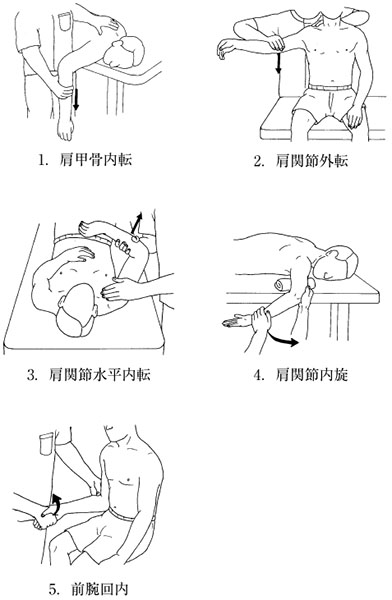 1. 肩甲骨内転

2. 肩関節外転

3. 肩関節水平内転

4. 肩関節内旋

5. 前腕回内