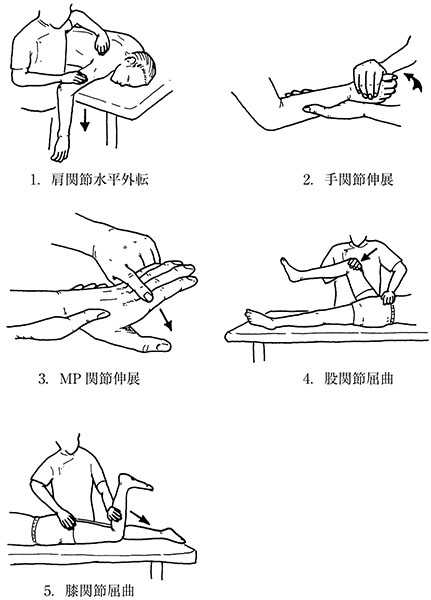 1. 肩関節水平外転

2. 手関節伸展

3. MP 関節伸展

4. 股関節屈曲

5. 膝関節屈曲