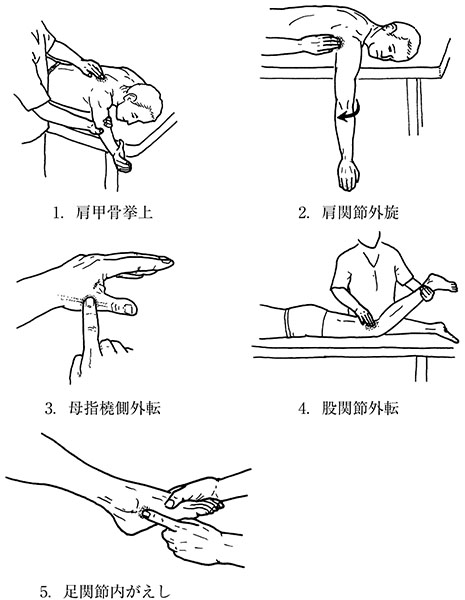 1. 肩甲骨挙上

2. 肩関節外旋

3. 母指橈側外転

4. 股関節外転

5. 足関節内がえし