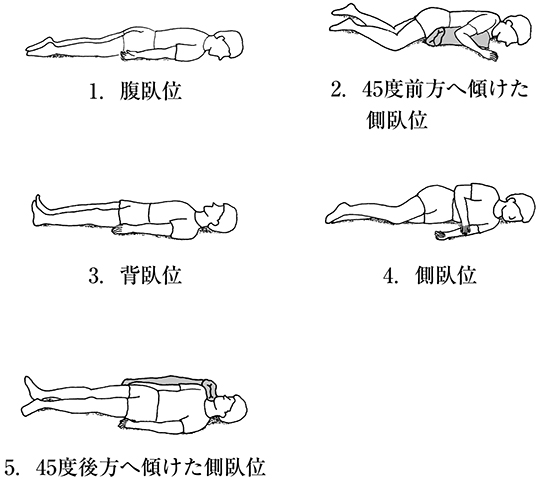 1. 腹臥位

2. 45度前方へ傾けた側臥位

3. 背臥位

4. 側臥位

5. 45度後方へ傾けた側臥位