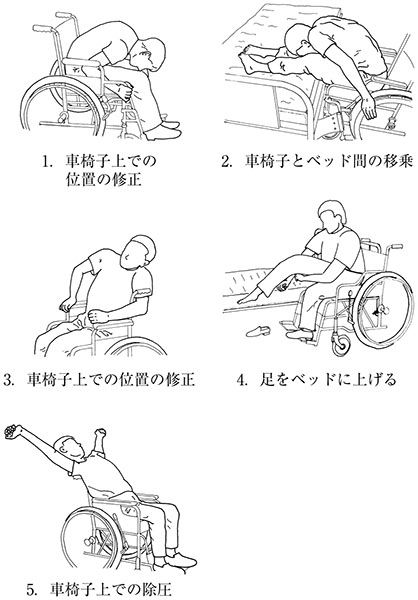 1. 車椅子上での位置の修正

2. 車椅子とベッド間の移乗

3. 車椅子上での位置の修正

4. 足をベッドに上げる

5. 車椅子上での除圧