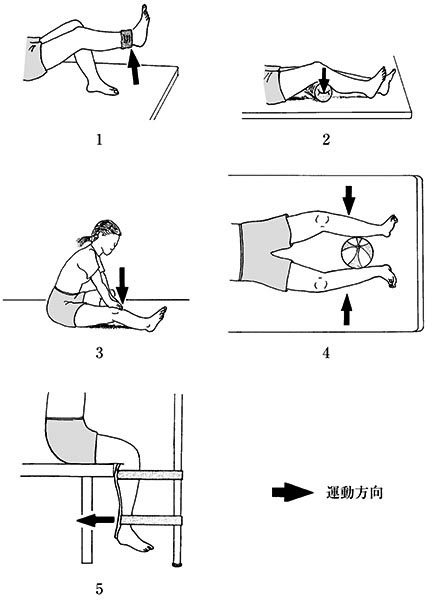 1

2

3

4

5

運動方向