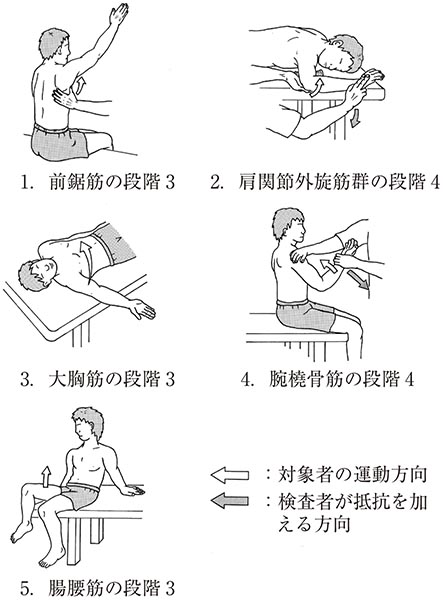 1. 前鋸筋の段階 3

2. 肩関節外旋筋群の段階 4

3. 大胸筋の段階 3

4. 腕橈骨筋の段階 4

5. 腸腰筋の段階 3

：対象者の運動方向

：検査者が抵抗を加える方向