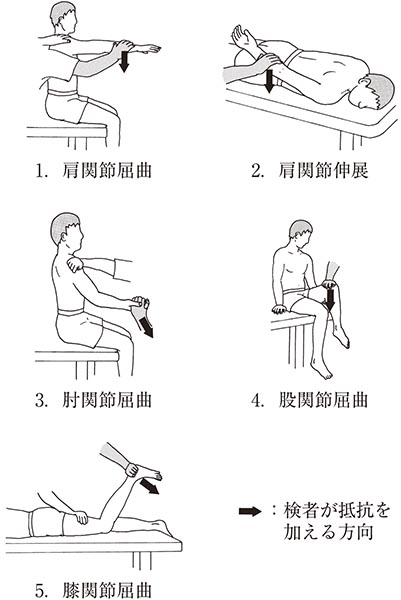 1. 肩関節屈曲

2. 肩関節伸展

3. 肘関節屈曲

4. 股関節屈曲

5. 膝関節屈曲

：検者が抵抗を加える方向