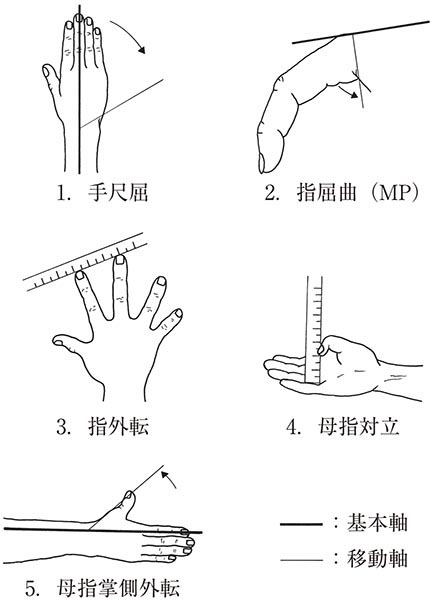 1. 手尺屈

2. 指屈曲（MP）

3. 指外転

4. 母指対立

5. 母指掌側外転

：基本軸

：移動軸