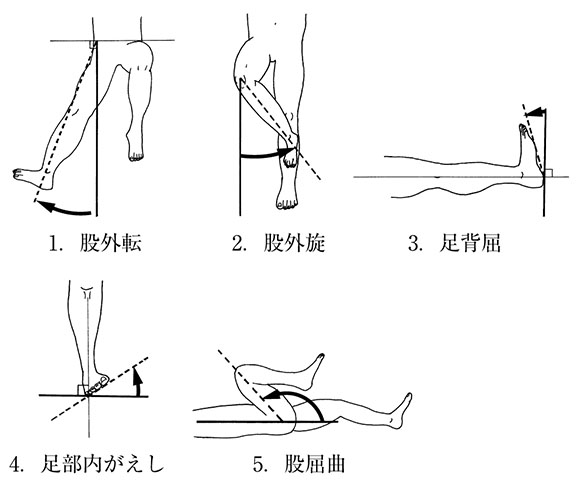 1. 股外転

2. 股外旋

3. 足背屈

4. 足部内がえし

5. 股屈曲