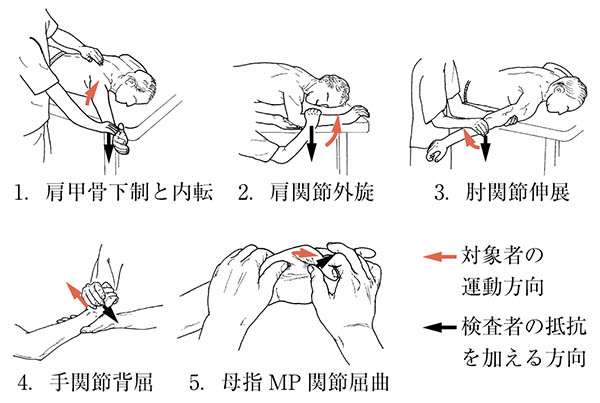 1. 肩甲骨下制と内転

2. 肩関節外旋

3. 肘関節伸展

4. 手関節背屈

5. 母指 MP 関節屈曲

対象者の運動方向

検査者の抵抗を加える方向