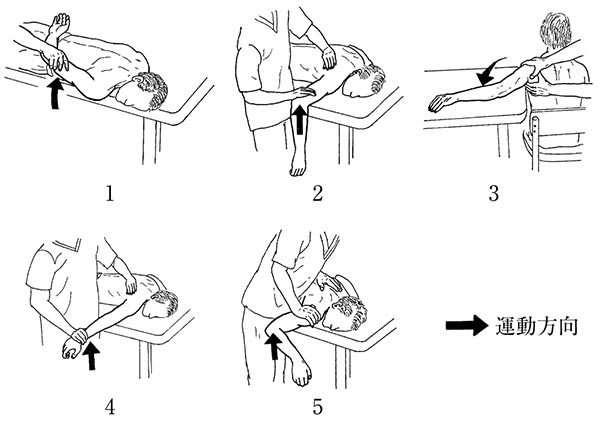 1

2

3

4

5

運動方向