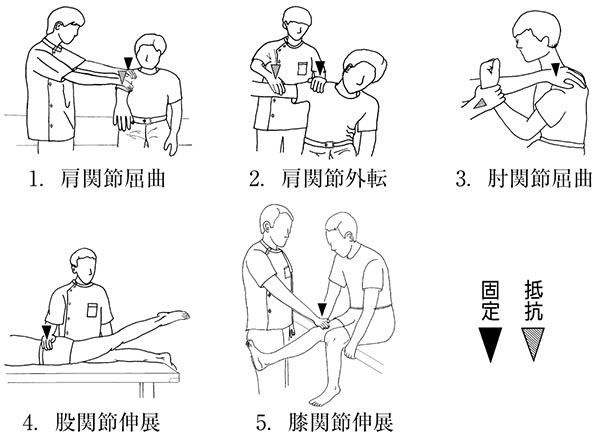 1. 肩関節屈曲

2. 肩関節外転

3. 肘関節屈曲

4. 股関節伸展

5. 膝関節伸展

固定

抵抗