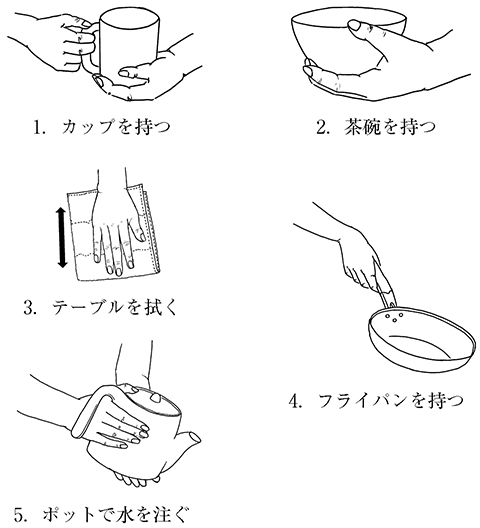 1. カップを持つ

2. 茶碗を持つ

3. テーブルを拭く

4. フライパンを持つ

5. ポットで水を注ぐ