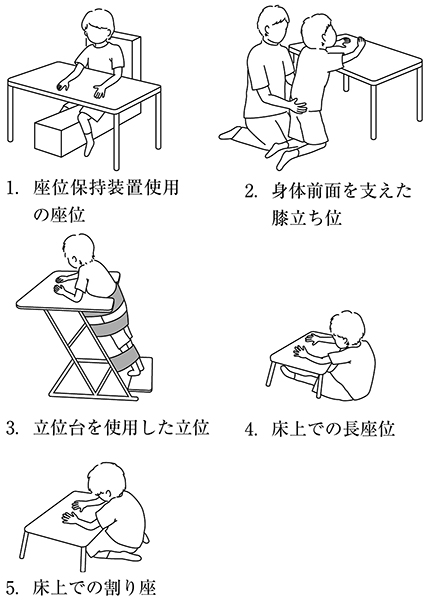 1. 座位保持装置使用の座位

2. 身体前面を支えた膝立ち位

3. 立位台を使用した立位

4. 床上での長座位

5. 床上での割り座