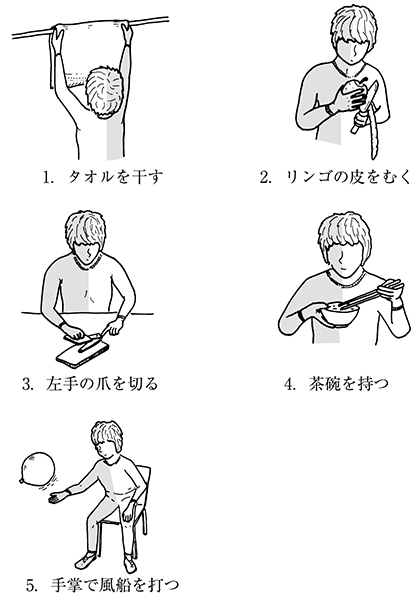 1. タオルを干す

2. リンゴの皮をむく

3. 左手の爪を切る

4. 茶碗を持つ

5. 手掌で風船を打つ