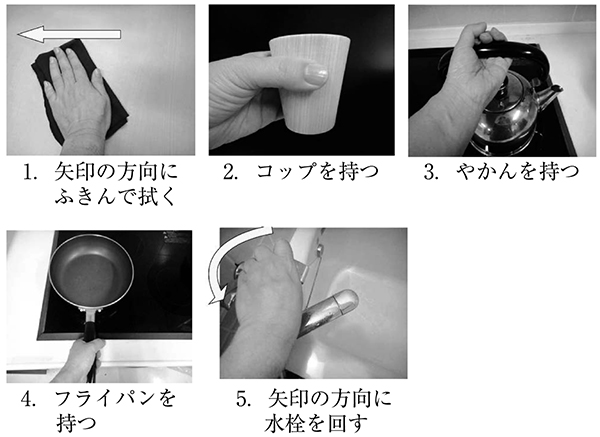 1. 矢印の方向にふきんで拭く

2. コップを持つ

3. やかんを持つ

4. フライパンを持つ

5. 矢印の方向に水栓を回す