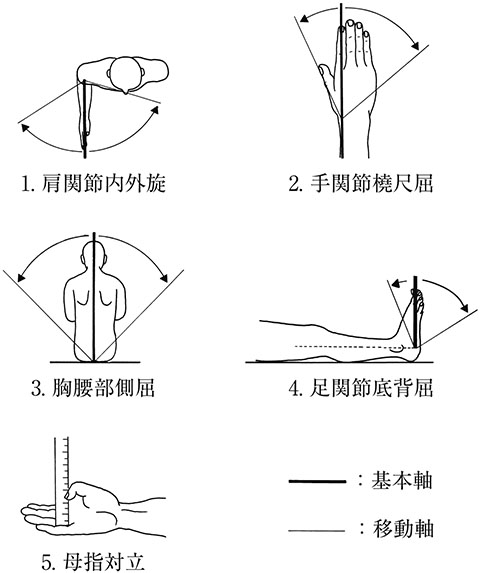 1. 肩関節内外旋

2. 手関節橈尺屈

3. 胸腰部側屈

4. 足関節底背屈

5. 母指対立

：基本軸

：移動軸