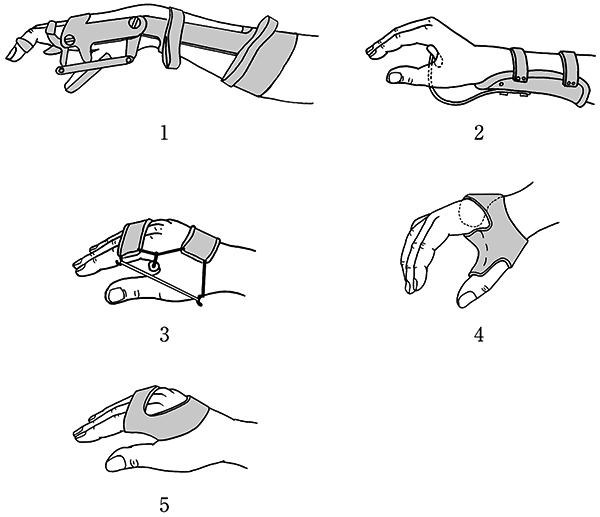 1

2

3

4

5