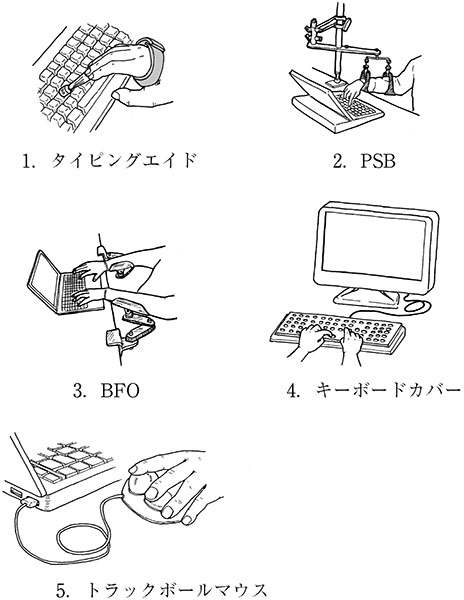 1. タイピングエイド

2. PSB

3. BFO

4. キーボードカバー

5. トラックボールマウス