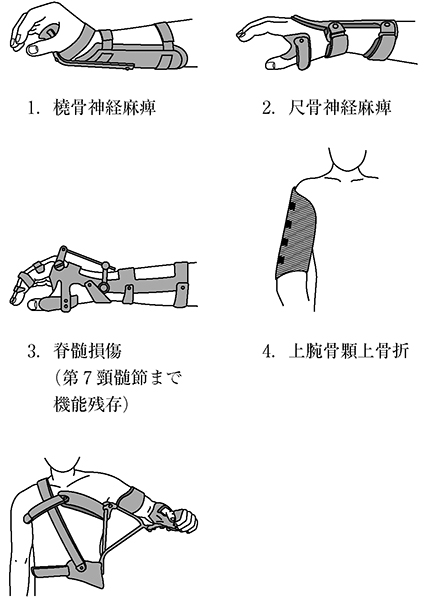 1. 橈骨神経麻痺

2. 尺骨神経麻痺

3. 脊髄損傷
（第７頸髄節まで
機能残存）

4. 上腕骨顆上骨折